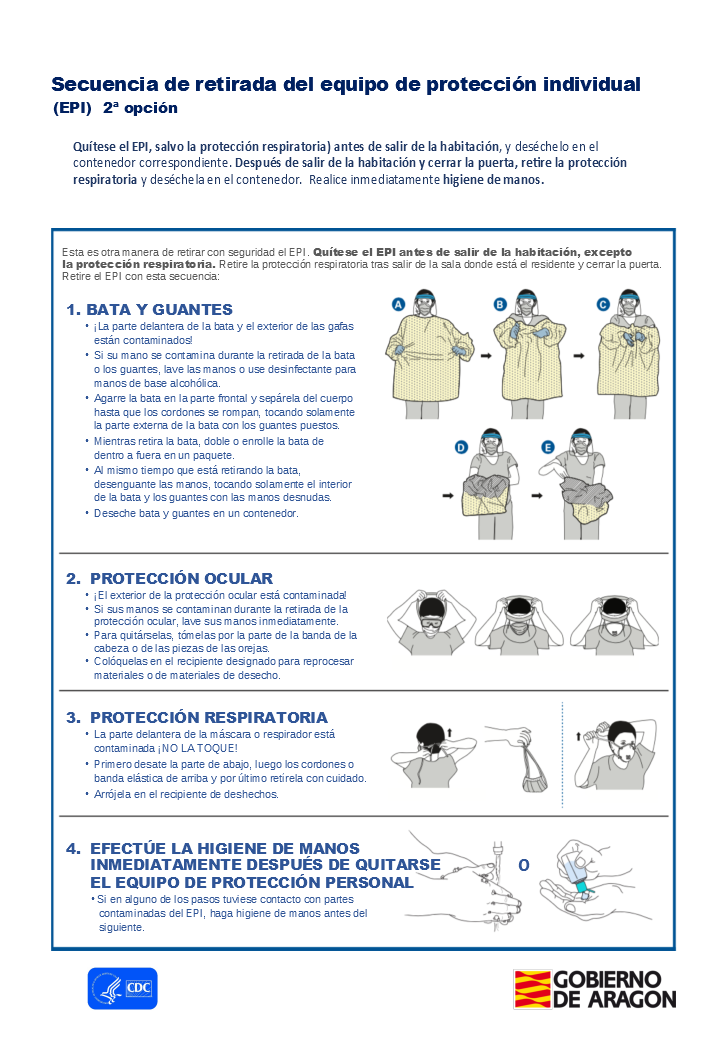 Secuencia de retirada del equipo de protección individual (EPI) 2ª opción

Quítese el EPI, salvo la protección respiratoria) antes de salir de la habitación, y deséchelo en el contenedor correspondiente. Después de salir de la habitación y cerrar la puerta, retire la protección respiratoria y deséchela en el contenedor. Realice inmediatamente higiene de manos.

Esta es otra manera de retirar con seguridad el EPI. Quítese el EPI antes de salir de la habitación, excepto la protección respiratoria. Retire la protección respiratoria tras salir de la sala donde está el residente y cerrar la puerta. Retire el EPI con esta secuencia:

1. BATA Y GUANTES

• ¡La parte delantera de la bata y el exterior de las gafas están contaminados!
• Si su mano se contamina durante la retirada de la bata o los guantes, lave las manos o use desinfectante para manos de base alcohólica.
• Agarre la bata en la parte frontal y sepárela del cuerpo hasta que los cordones se rompan, tocando solamente la parte externa de la bata con los guantes puestos.
• Mientras retira la bata, doble o enrolle la bata de dentro a fuera en un paquete.
• Al mismo tiempo que está retirando la bata, desenguante las manos, tocando solamente el interior de la bata y los guantes con las manos desnudas.
• Deseche bata y guantes en un contenedor.

A B C D E

2. PROTECCIÓN OCULAR

• ¡El exterior de la protección ocular está contaminada!
• Si sus manos se contaminan durante la retirada de la protección ocular, lave sus manos inmediatamente.
• Para quitárselas, tómelas por la parte de la banda de la cabeza o de las piezas de las orejas.
• Colóquelas en el recipiente designado para reprocesar materiales o de materiales de desecho.

3. PROTECCIÓN RESPIRATORIA

• La parte delantera de la máscara o respirador está contaminada ¡NO LA TOQUE!
• Primero desate la parte de abajo, luego los cordones o banda elástica de arriba y por último retírela con cuidado.
• Arrójela en el recipiente de deshechos.

4. EFECTÚE LA HIGIENE DE MANOS INMEDIATAMENTE DESPUÉS DE QUITARSE EL EQUIPO DE PROTECCIÓN PERSONAL

• Si en alguno de los pasos tuviese contacto con partes contaminadas del EPI, haga higiene de manos antes del siguiente.

O

CDC

GOBIERNO DE ARAGON