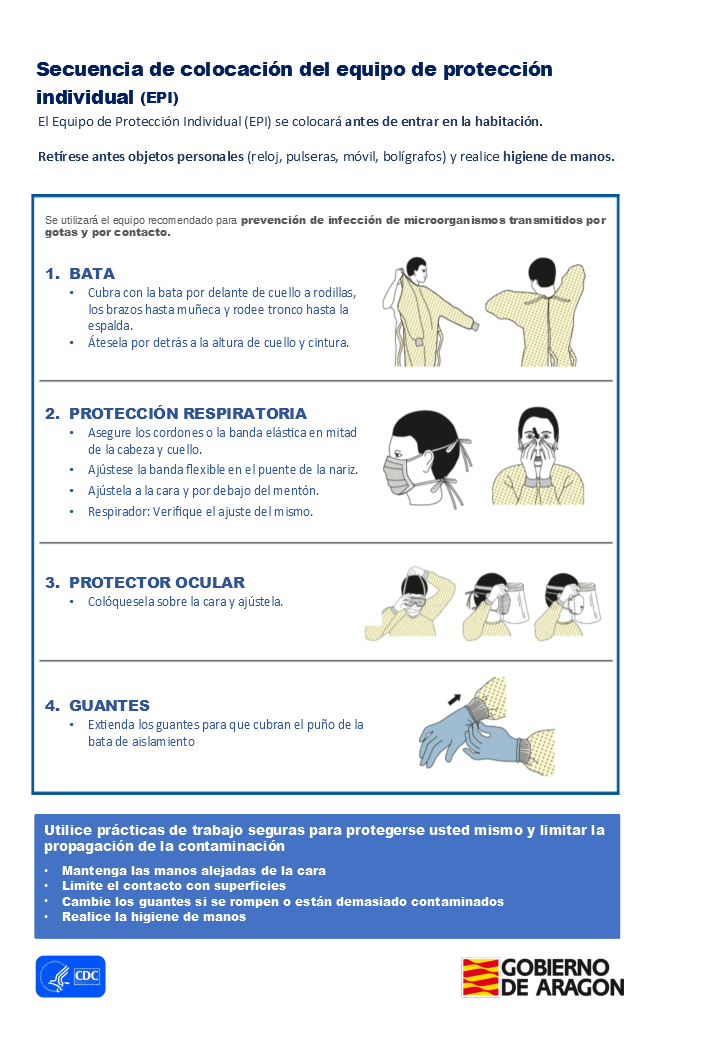 Secuencia de colocación del equipo de protección individual (EPI)

El Equipo de Protección Individual (EPI) se colocará antes de entrar en la habitación.

Retírese antes objetos personales (reloj, pulseras, móvil, bolígrafos) y realice higiene de manos.

Se utilizará el equipo recomendado para prevención de infección de microorganismos transmitidos por gotas y por contacto.

1. BATA
• Cubra con la bata por delante de cuello a rodillas, los brazos hasta muñeca y rodee tronco hasta la espalda.
• Átesela por detrás a la altura de cuello y cintura.

2. PROTECCIÓN RESPIRATORIA
• Asegure los cordones o la banda elástica en mitad de la cabeza y cuello.
• Ajústese la banda flexible en el puente de la nariz.
• Ajústela a la cara y por debajo del mentón.
• Respirador: Verifique el ajuste del mismo.

3. PROTECTOR OCULAR
• Colóquesela sobre la cara y ajústela.

4. GUANTES
• Extienda los guantes para que cubran el puño de la bata de aislamiento

Utilice prácticas de trabajo seguras para protegerse usted mismo y limitar la propagación de la contaminación
• Mantenga las manos alejadas de la cara
• Limite el contacto con superficies
• Cambie los guantes si se rompen o están demasiado contaminados
• Realice la higiene de manos

CDC

GOBIERNO DE ARAGON